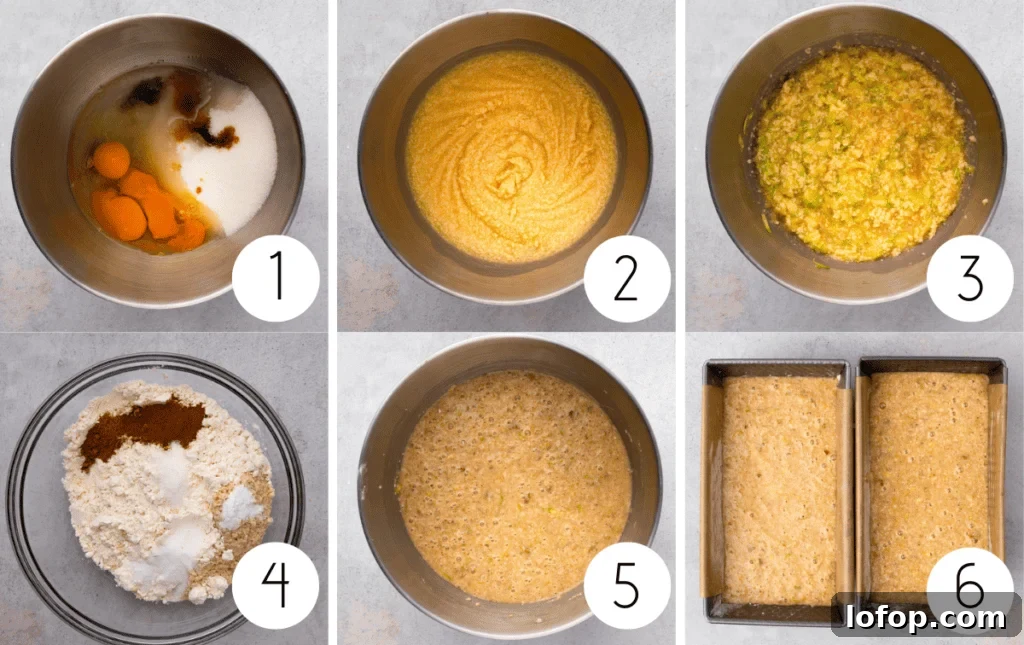 1
2
3
4
5
6
lofop.com