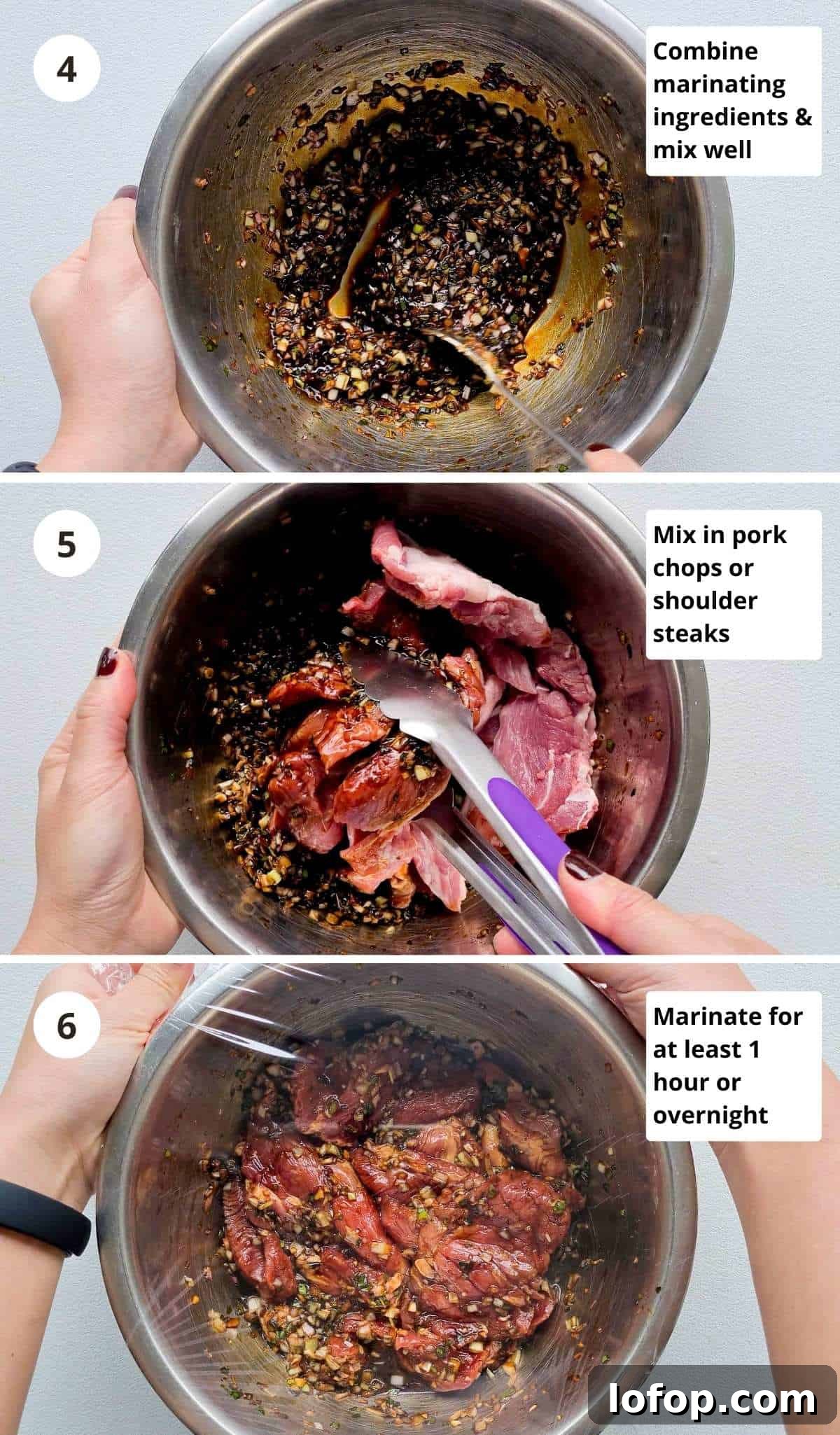 4

Combine marinating ingredients & mix well

5

Mix in pork chops or shoulder steaks

6

Marinate for at least 1 hour or overnight

lofop.com