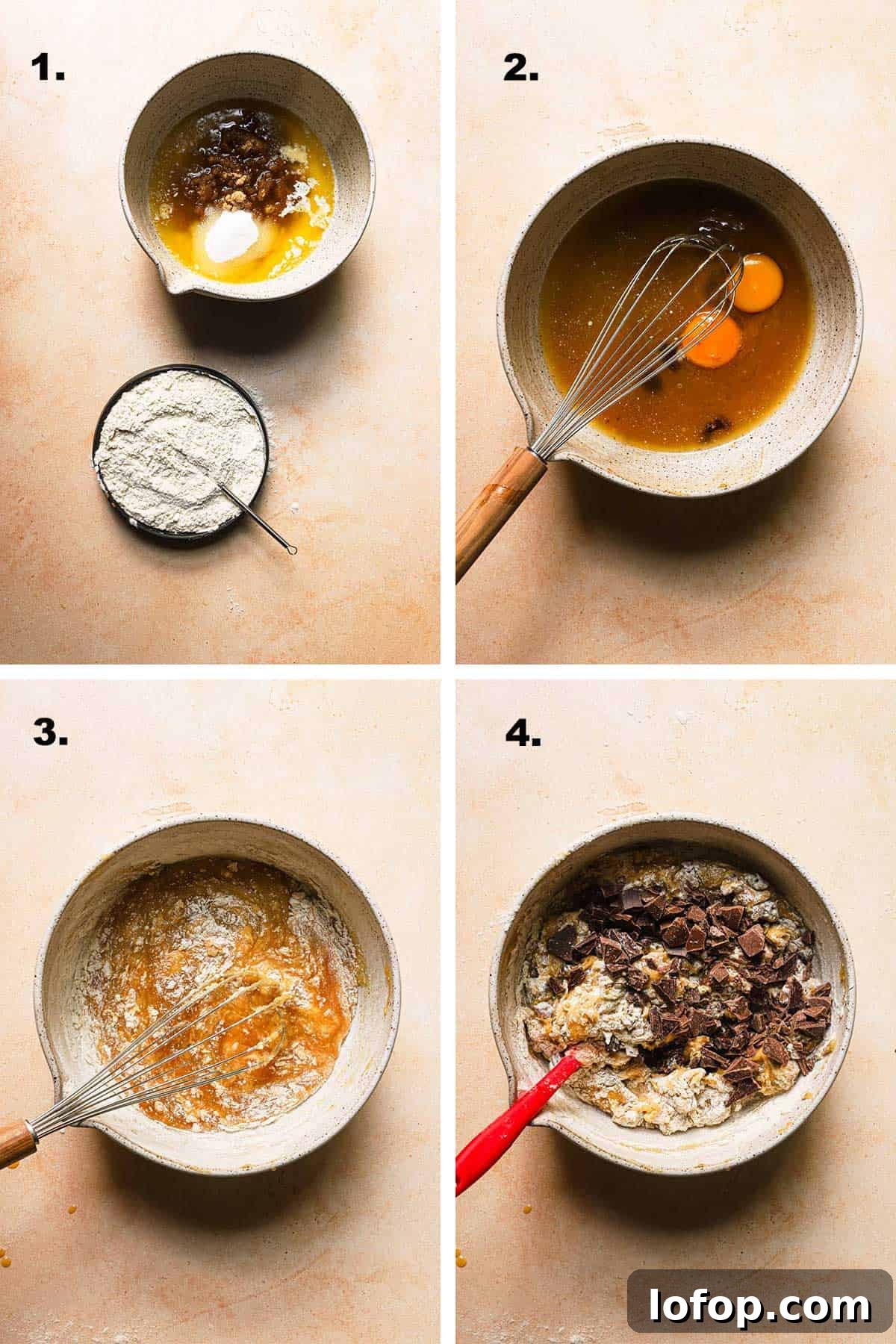 1.

2.

3.

4.

lofop.com