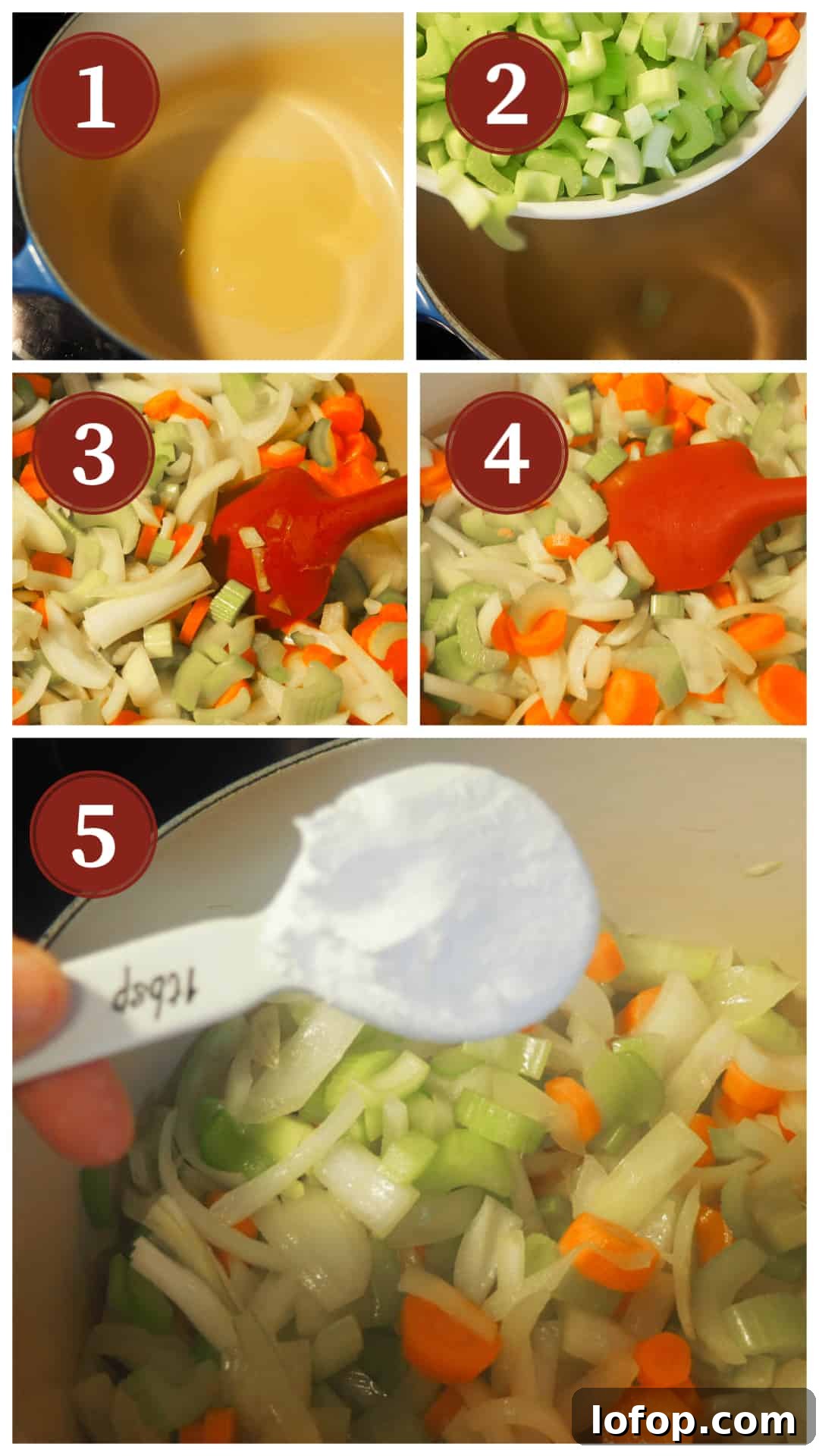 1

2

3

4

5

1tbsp

lofop.com